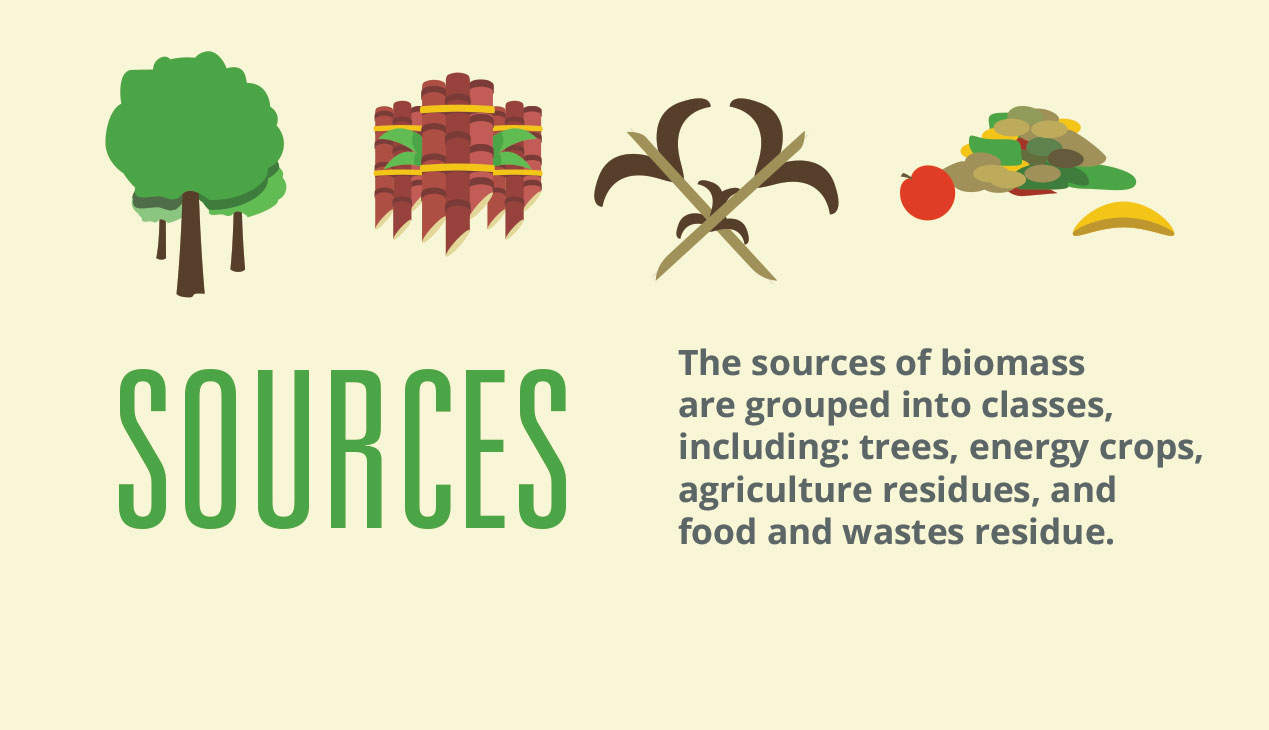 SOURCES

The sources of biomass are grouped into classes, including: trees, energy crops, agriculture residues, and food and wastes residue.