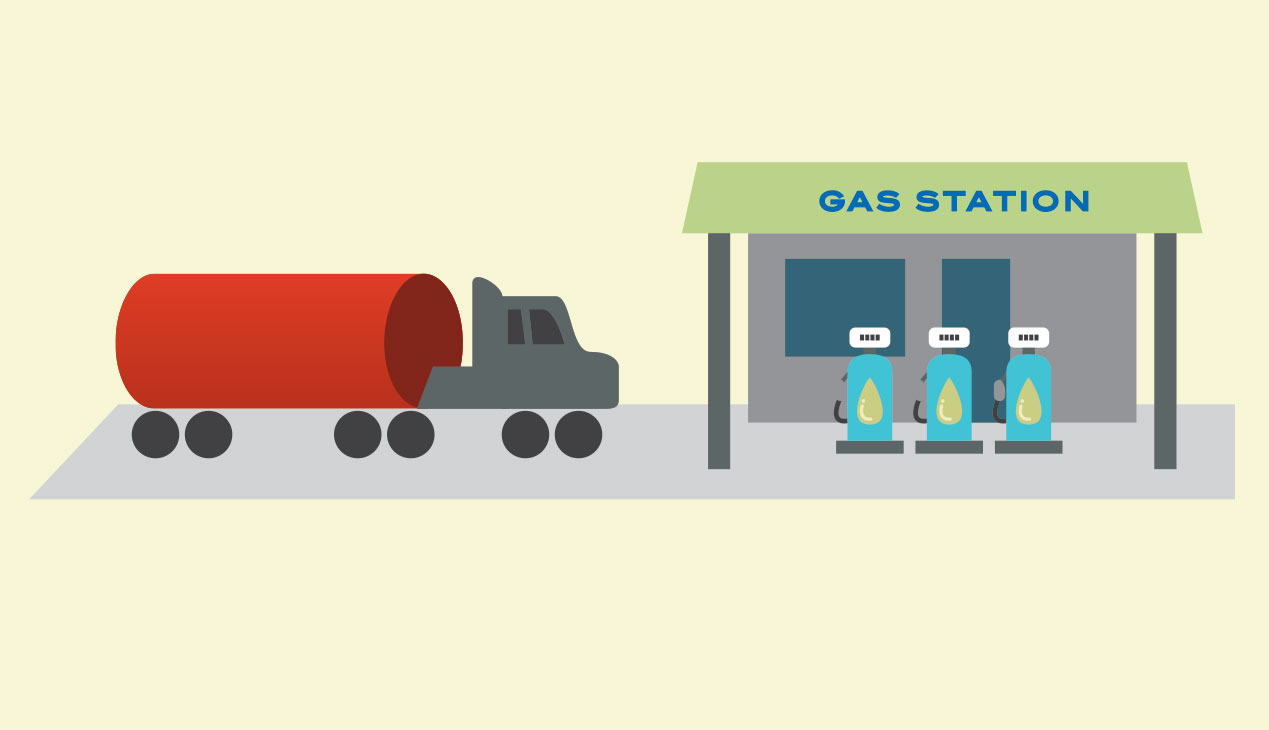 GAS STATION