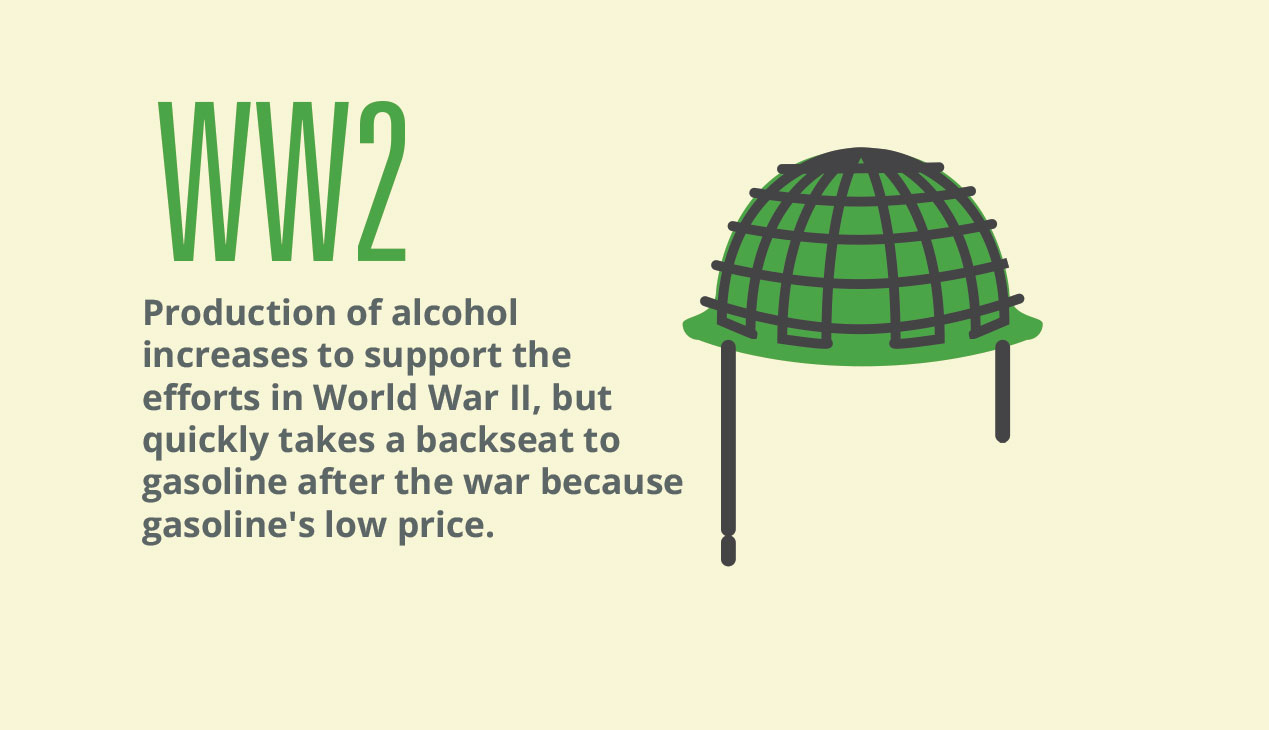 WW2

Production of alcohol increases to support the efforts in World War II, but quickly takes a backseat to gasoline after the war because gasoline's low price.